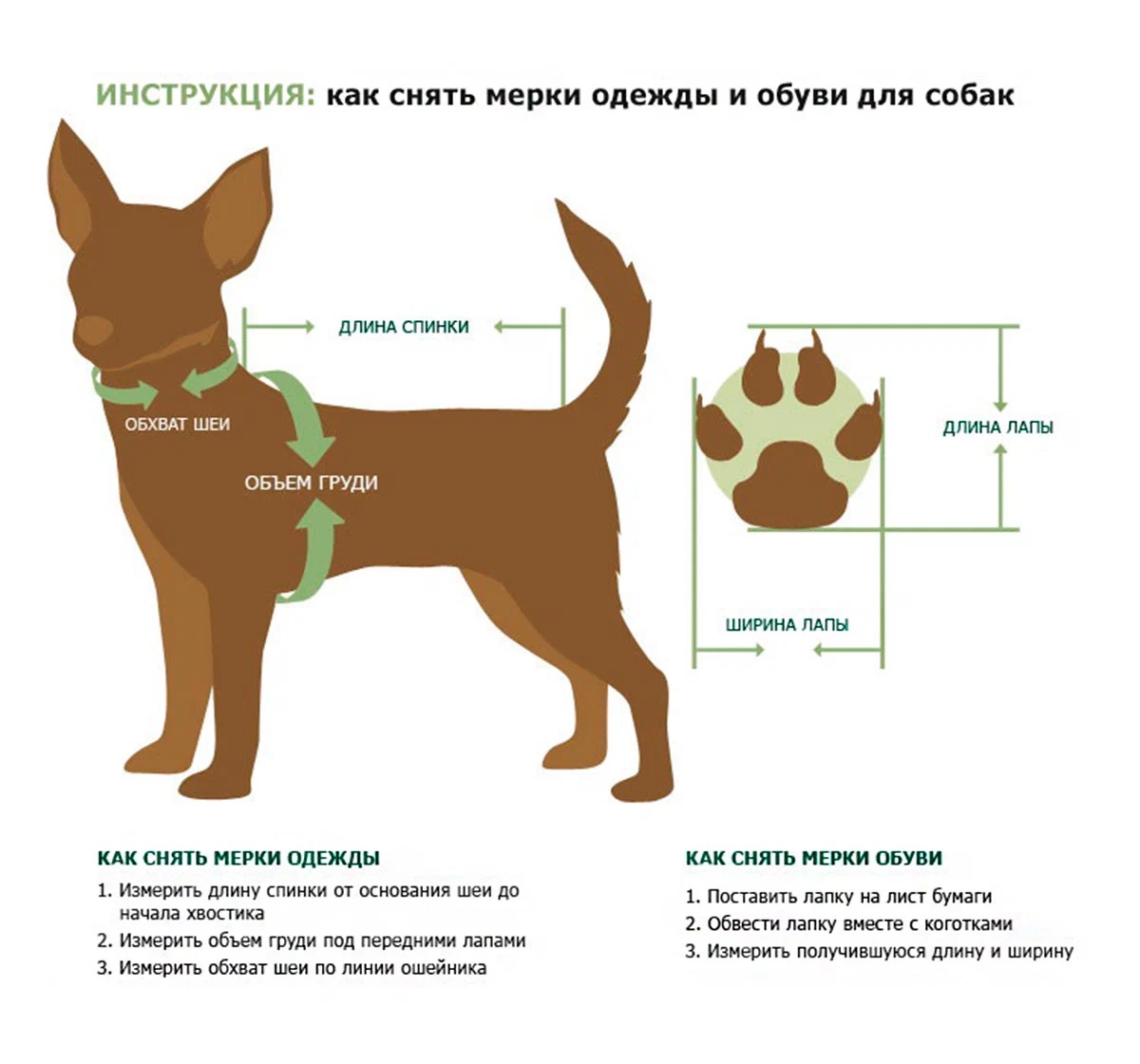 ИНСТРУКЦИЯ: как снять мерки одежды и обуви для собак

ДЛИНА СПИНКИ

ОБХВАТ ШЕИ

ОБЪЕМ ГРУДИ

ДЛИНА ЛАПЫ

ШИРИНА ЛАПЫ

КАК СНЯТЬ МЕРКИ ОДЕЖДЫ

1. Измерить длину спинки от основания шеи до начала хвостика
2. Измерить объем груди под передними лапами
3. Измерить обхват шеи по линии ошейника

КАК СНЯТЬ МЕРКИ ОБУВИ

1. Поставить лапку на лист бумаги
2. Обвести лапку вместе с коготками
3. Измерить получившуюся длину и ширину